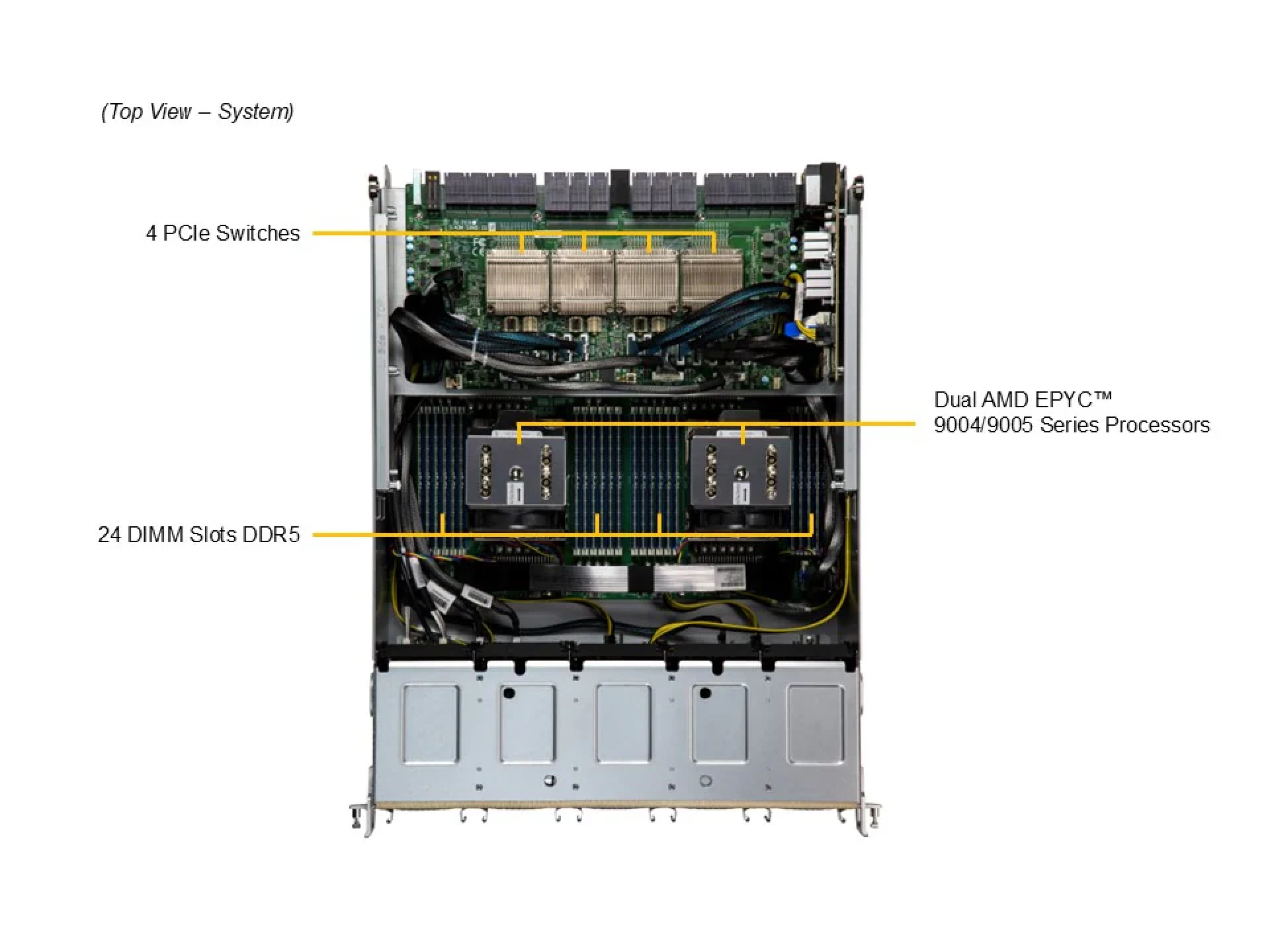 (Top View – System)

4 PCIe Switches

Dual AMD EPYC™ 9004/9005 Series Processors

24 DIMM Slots DDR5