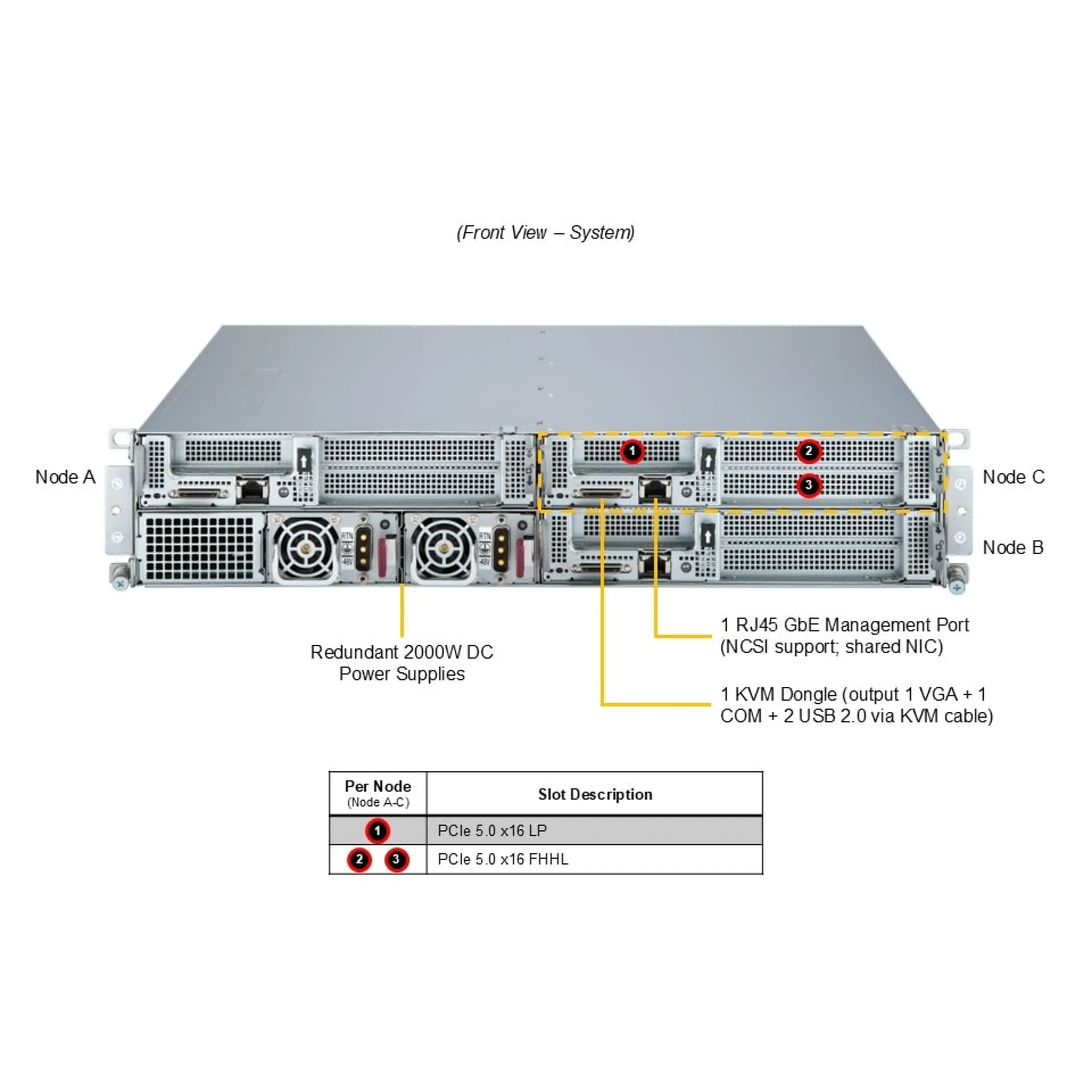 (Front View – System)

Node A

1

2

3

Node C

Node B

RTN
48V

RTN
48V

Redundant 2000W DC Power Supplies

1 RJ45 GbE Management Port (NCSI support; shared NIC)

1 KVM Dongle (output 1 VGA + 1 COM + 2 USB 2.0 via KVM cable)

| Per Node (Node A-C) | Slot Description |
|---|---|
| 1 | PCIe 5.0 x16 LP |
| 2 3 | PCIe 5.0 x16 FHHL |