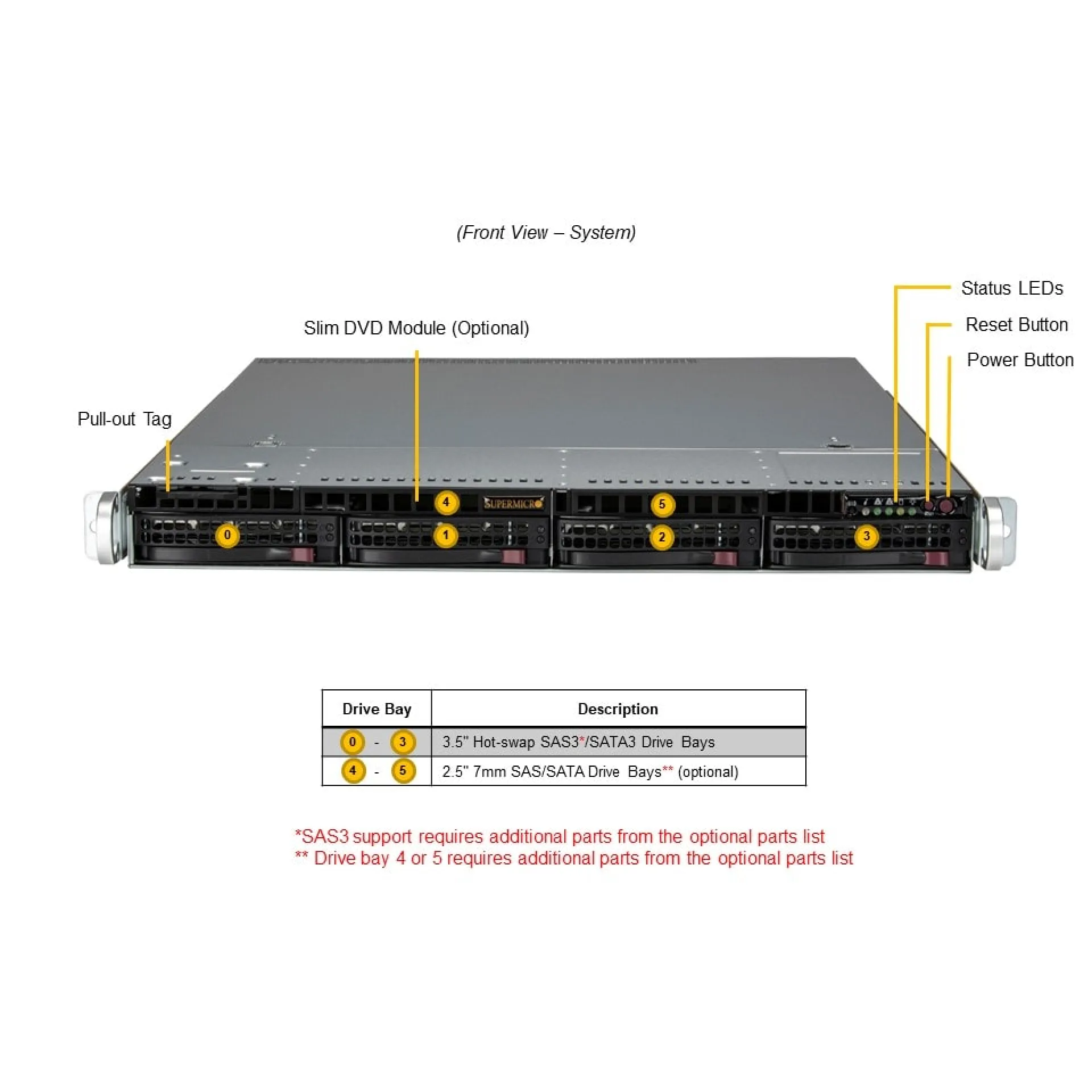 (Front View – System)

Status LEDs
Reset Button
Power Button

Slim DVD Module (Optional)

Pull-out Tag

4
SUPERMICRO
5
0
1
2
3

| Drive Bay | Description |
|---|---|
| 0 - 3 | 3.5" Hot-swap SAS3*/SATA3 Drive Bays |
| 4 - 5 | 2.5" 7mm SAS/SATA Drive Bays** (optional) |

*SAS3 support requires additional parts from the optional parts list
** Drive bay 4 or 5 requires additional parts from the optional parts list