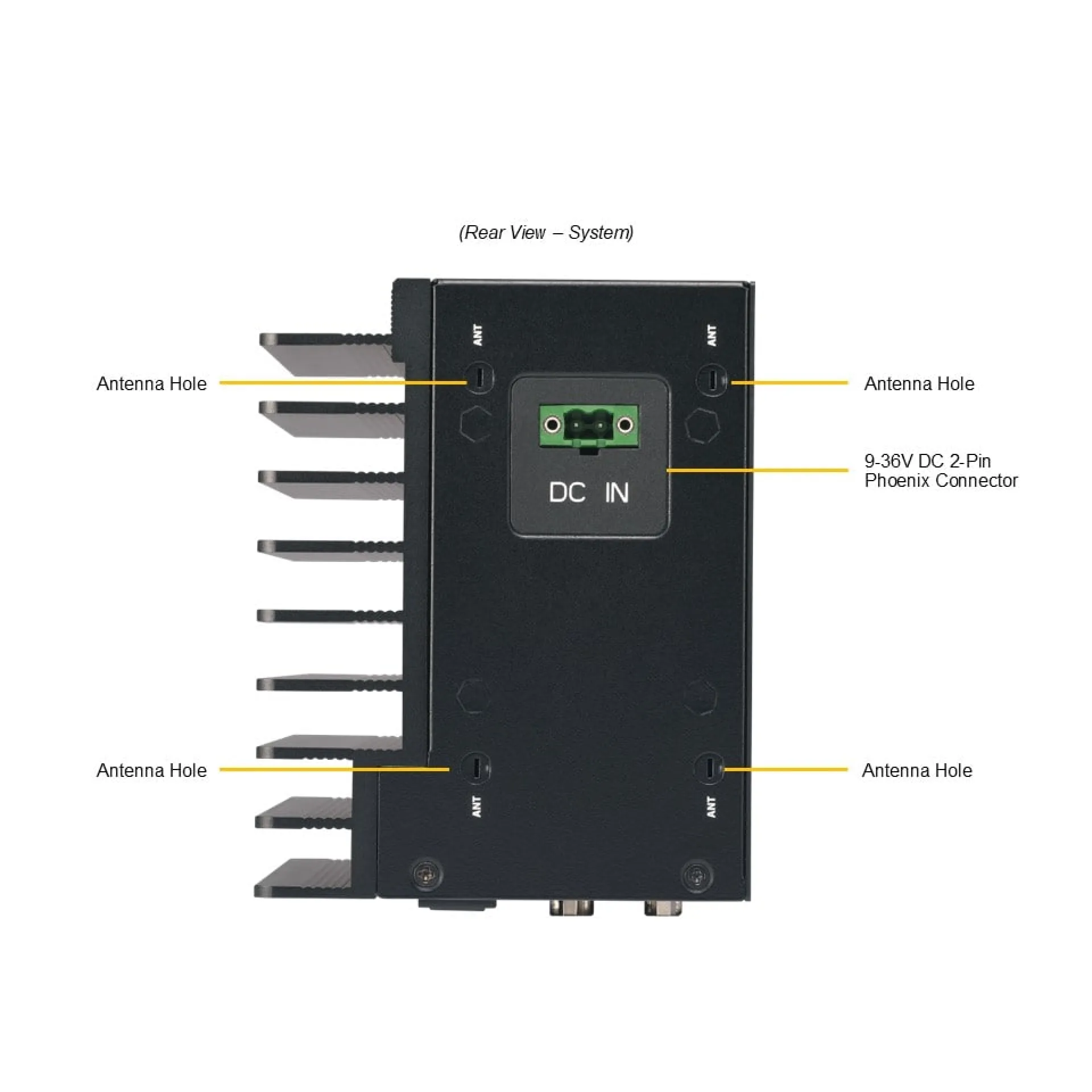 (Rear View – System)

ANT

ANT

Antenna Hole

Antenna Hole

DC IN

9-36V DC 2-Pin Phoenix Connector

Antenna Hole

Antenna Hole

ANT

ANT