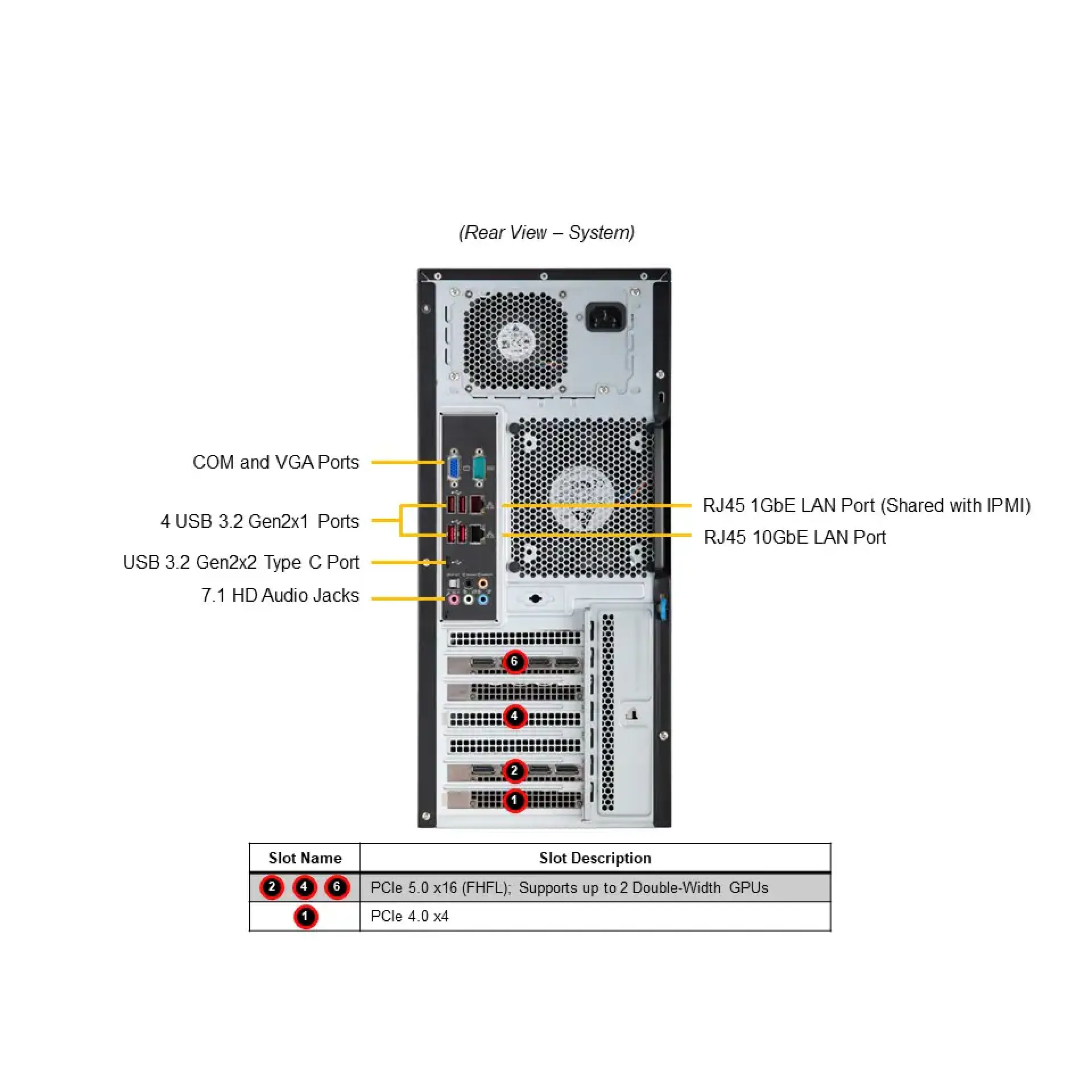 (Rear View – System)

COM and VGA Ports

4 USB 3.2 Gen2x1 Ports

USB 3.2 Gen2x2 Type C Port

7.1 HD Audio Jacks

RJ45 1GbE LAN Port (Shared with IPMI)

RJ45 10GbE LAN Port

6

4

2

1

| Slot Name | Slot Description |
|---|---|
| 2 4 6 | PCIe 5.0 x16 (FHFL); Supports up to 2 Double-Width GPUs |
| 1 | PCIe 4.0 x4 |