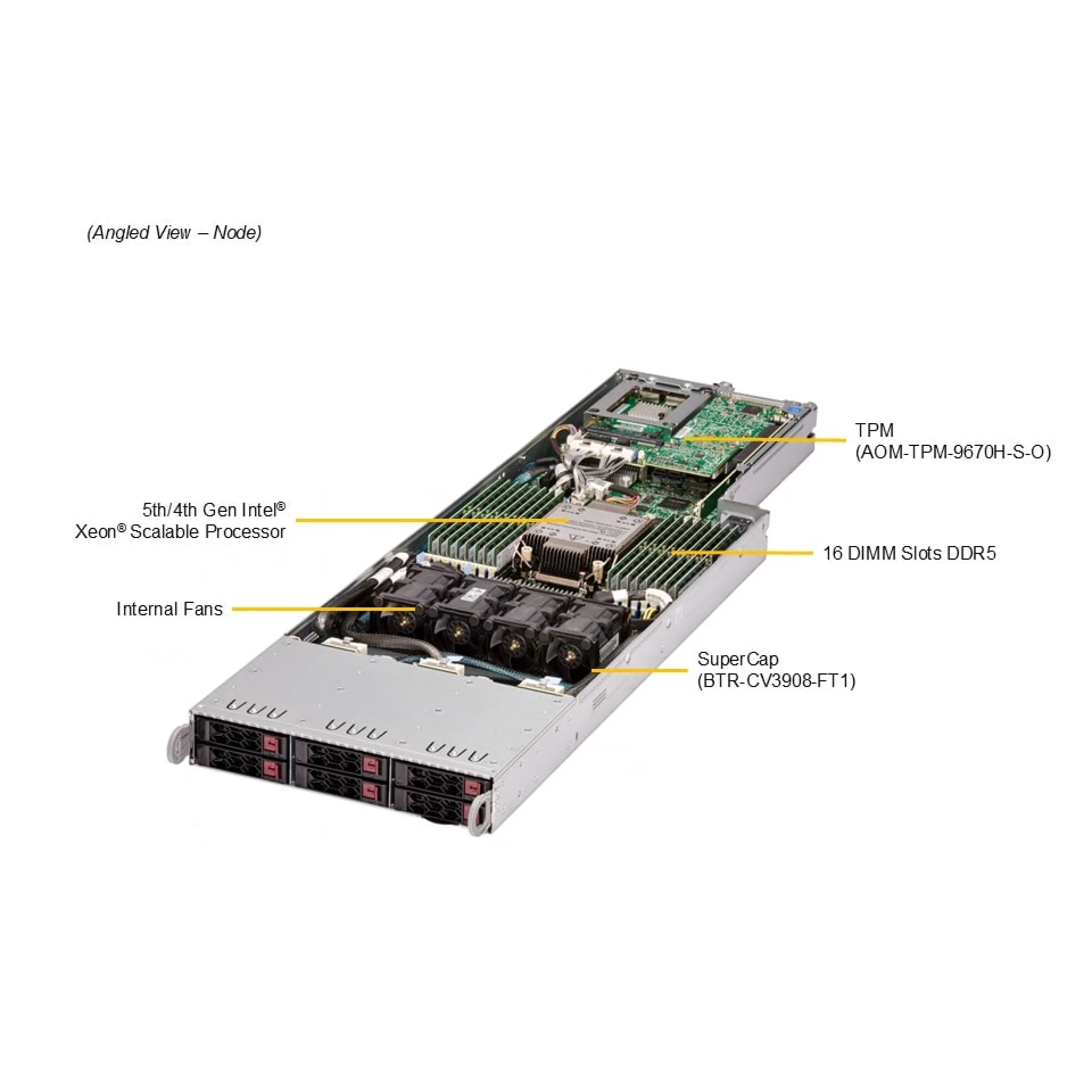 (Angled View – Node)

TPM
(AOM-TPM-9670H-S-O)

5th/4th Gen Intel®
Xeon® Scalable Processor

16 DIMM Slots DDR5

Internal Fans

SuperCap
(BTR-CV3908-FT1)