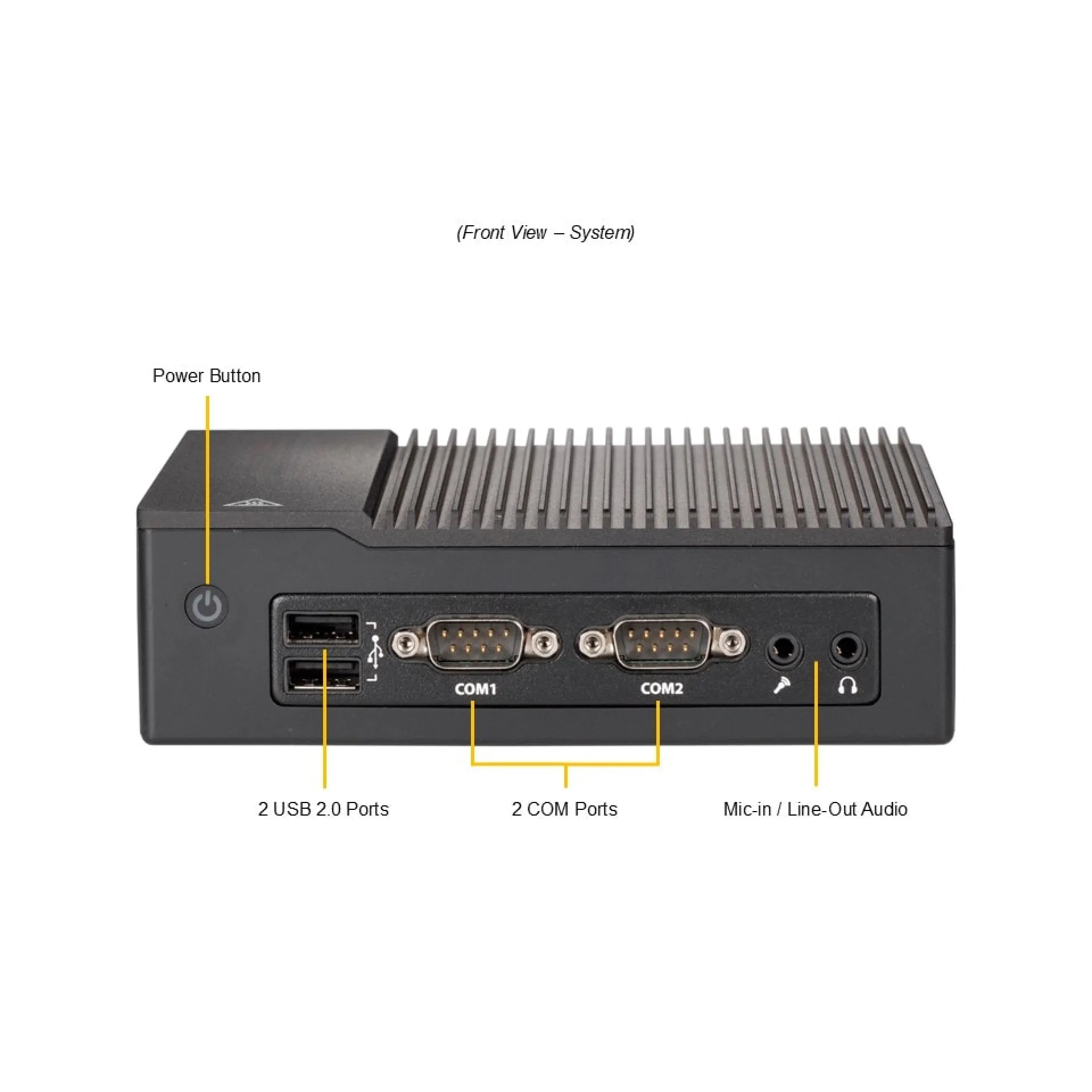 (Front View – System)

Power Button

COM1

COM2

2 USB 2.0 Ports

2 COM Ports

Mic-in / Line-Out Audio