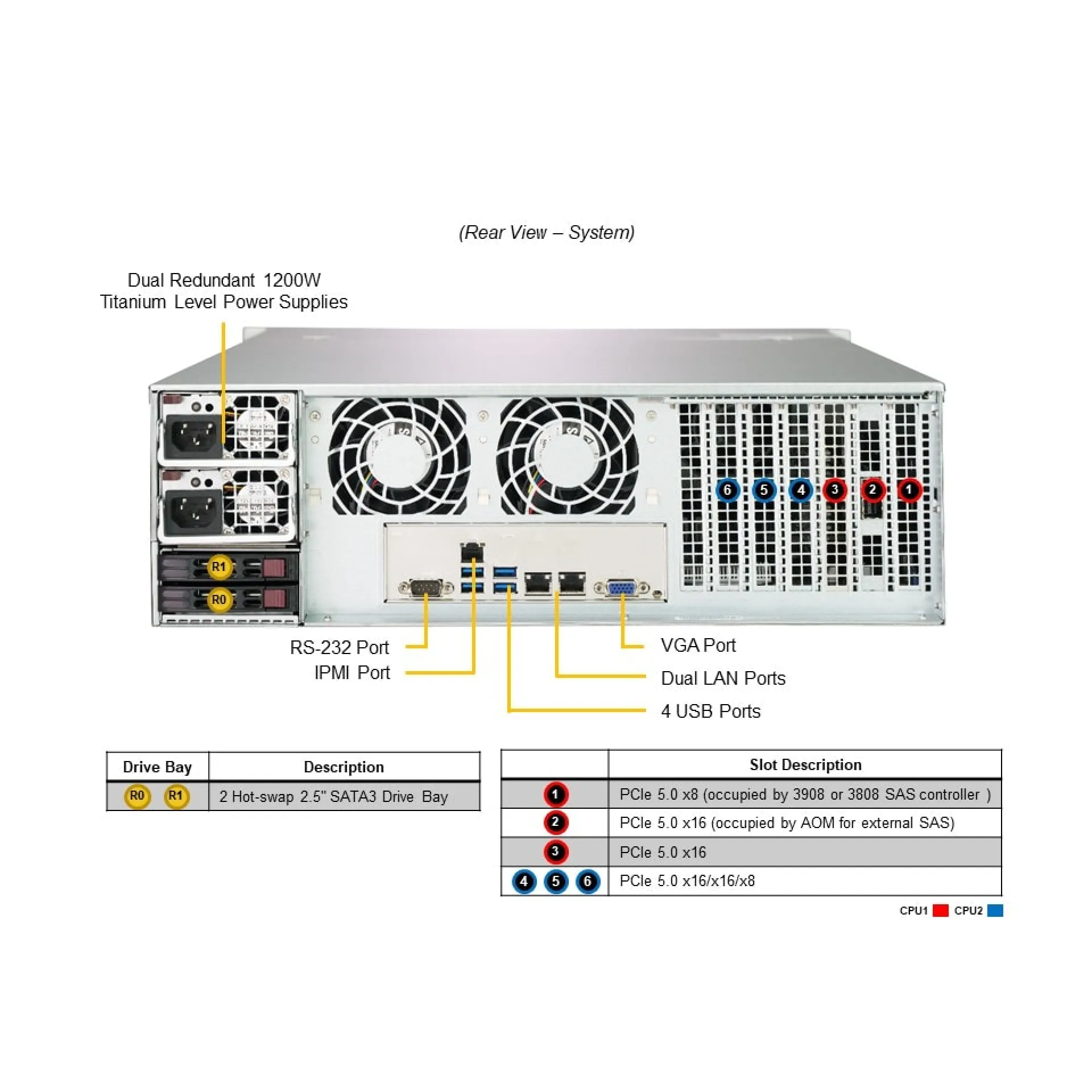 (Rear View – System)

Dual Redundant 1200W Titanium Level Power Supplies

6 5 4 3 2 1

R1
R0

RS-232 Port
IPMI Port
VGA Port
Dual LAN Ports
4 USB Ports

| Drive Bay | Description |
|---|---|
| R0 R1 | 2 Hot-swap 2.5" SATA3 Drive Bay |

| | Slot Description |
|---|---|
| 1 | PCIe 5.0 x8 (occupied by 3908 or 3808 SAS controller ) |
| 2 | PCIe 5.0 x16 (occupied by AOM for external SAS) |
| 3 | PCIe 5.0 x16 |
| 4 5 6 | PCIe 5.0 x16/x16/x8 |

CPU1 CPU2