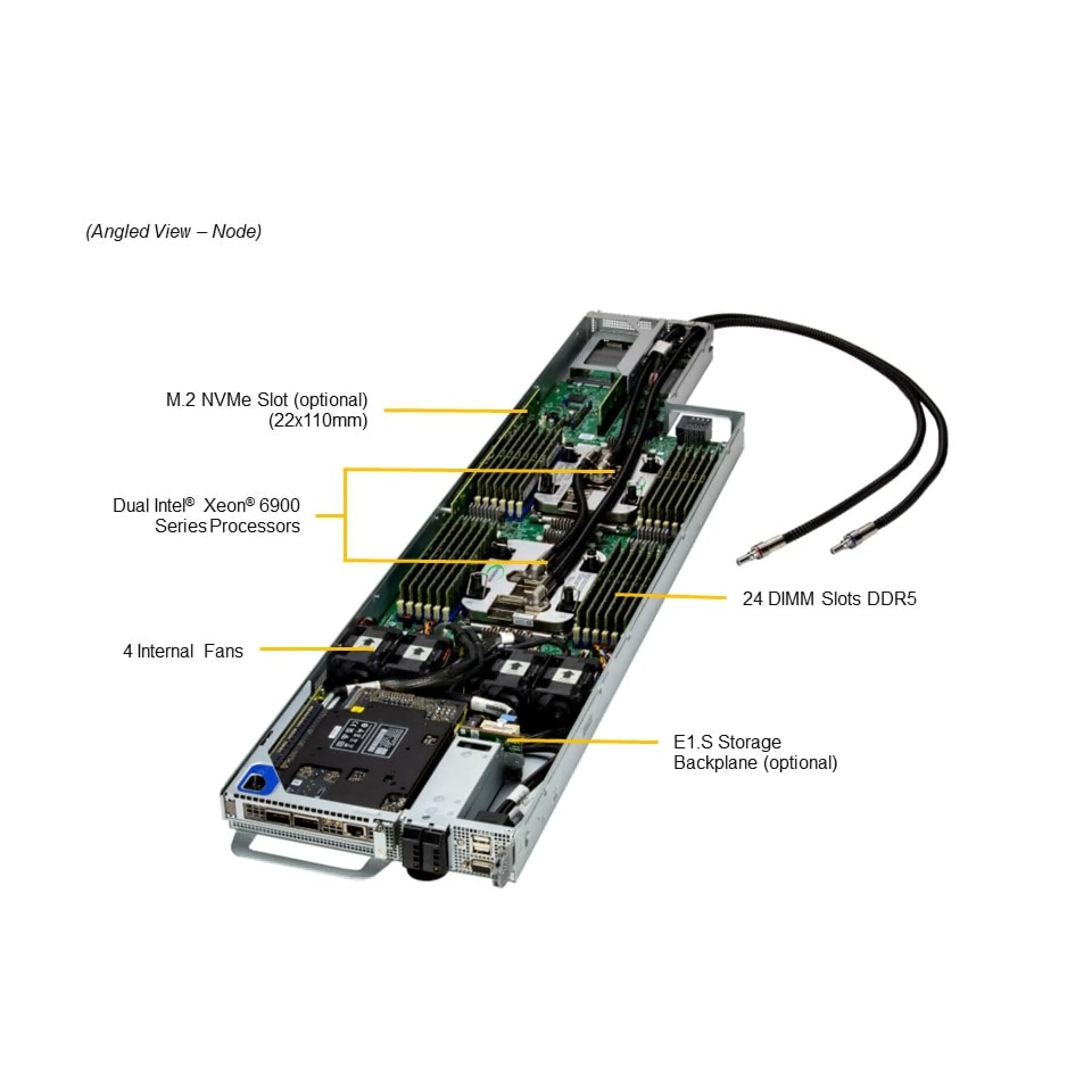 (Angled View – Node)

M.2 NVMe Slot (optional) (22x110mm)

Dual Intel® Xeon® 6900 Series Processors

24 DIMM Slots DDR5

4 Internal Fans

E1.S Storage Backplane (optional)