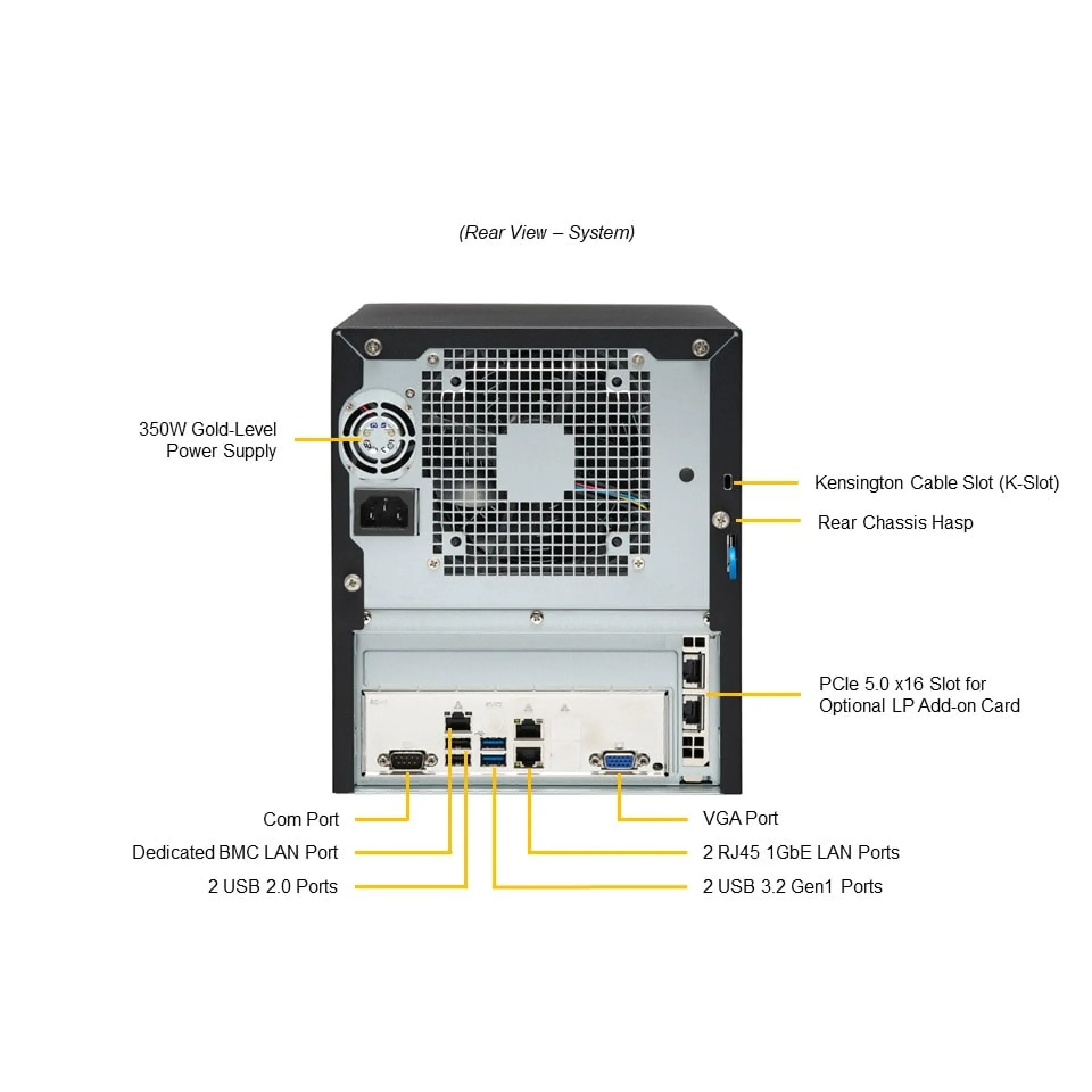 (Rear View – System)

350W Gold-Level Power Supply

Kensington Cable Slot (K-Slot)

Rear Chassis Hasp

PCIe 5.0 x16 Slot for Optional LP Add-on Card

Com Port

Dedicated BMC LAN Port

2 USB 2.0 Ports

VGA Port

2 RJ45 1GbE LAN Ports

2 USB 3.2 Gen1 Ports