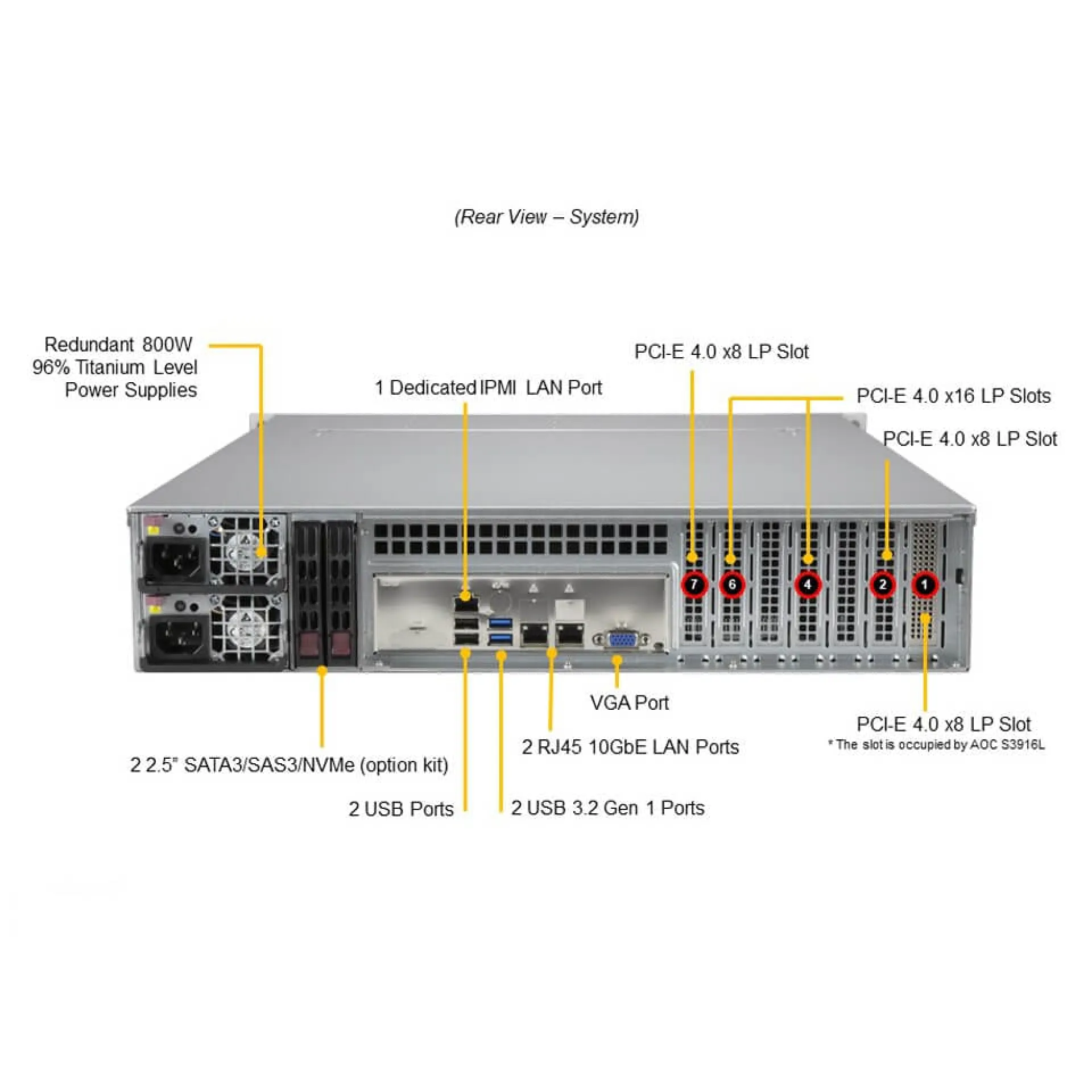 (Rear View – System)

Redundant 800W 96% Titanium Level Power Supplies

1 Dedicated IPMI LAN Port

PCI-E 4.0 x8 LP Slot

PCI-E 4.0 x16 LP Slots

PCI-E 4.0 x8 LP Slot

7 6 4 2 1

VGA Port

PCI-E 4.0 x8 LP Slot
* The slot is occupied by AOC S3916L

2 RJ45 10GbE LAN Ports

2 2.5" SATA3/SAS3/NVMe (option kit)

2 USB Ports

2 USB 3.2 Gen 1 Ports