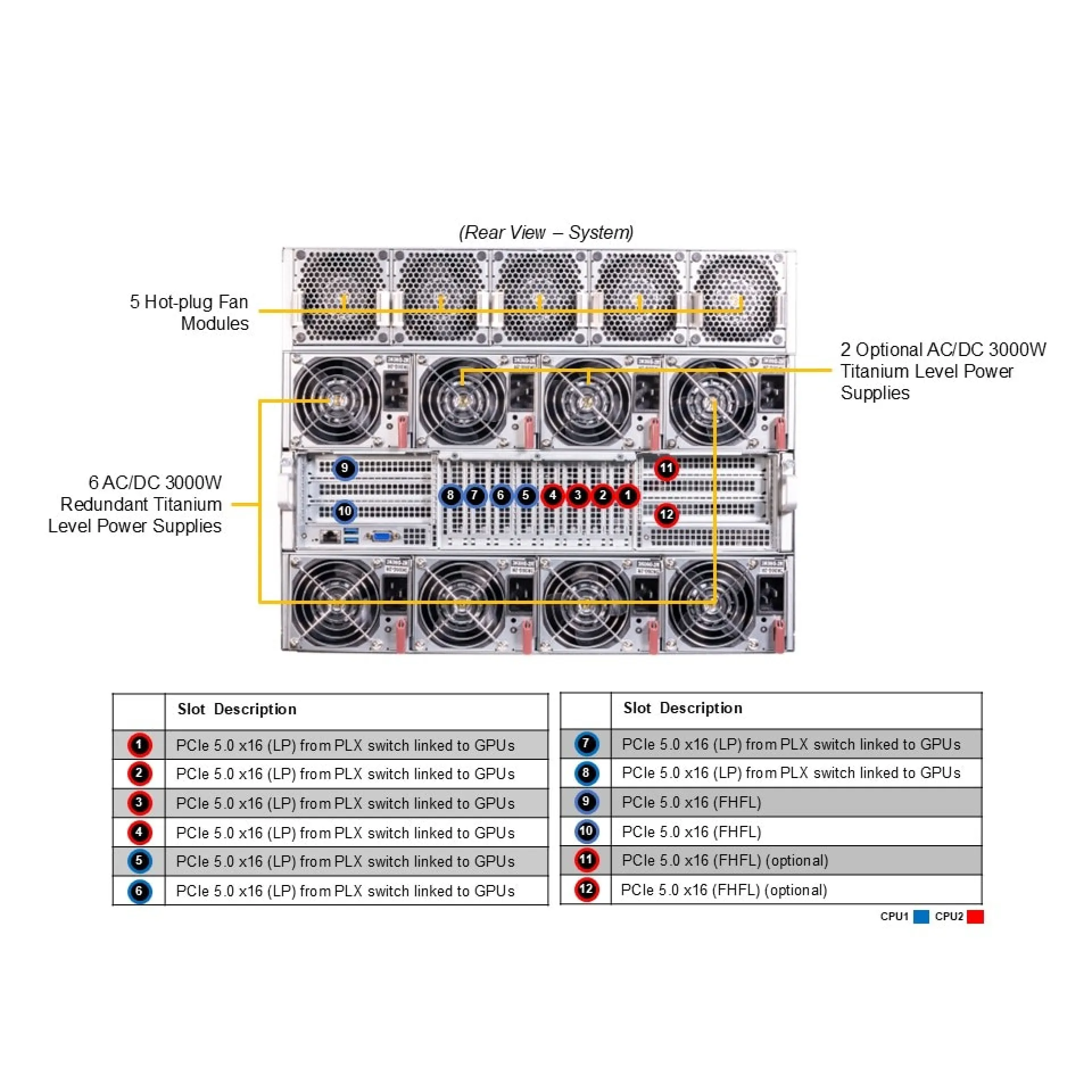 (Rear View – System)

5 Hot-plug Fan Modules

2 Optional AC/DC 3000W Titanium Level Power Supplies

6 AC/DC 3000W Redundant Titanium Level Power Supplies

9
10
8 7 6 5 4 3 2 1
11
12

| | Slot Description |
|---|---|
| 1 | PCIe 5.0 x16 (LP) from PLX switch linked to GPUs |
| 2 | PCIe 5.0 x16 (LP) from PLX switch linked to GPUs |
| 3 | PCIe 5.0 x16 (LP) from PLX switch linked to GPUs |
| 4 | PCIe 5.0 x16 (LP) from PLX switch linked to GPUs |
| 5 | PCIe 5.0 x16 (LP) from PLX switch linked to GPUs |
| 6 | PCIe 5.0 x16 (LP) from PLX switch linked to GPUs |

| | Slot Description |
|---|---|
| 7 | PCIe 5.0 x16 (LP) from PLX switch linked to GPUs |
| 8 | PCIe 5.0 x16 (LP) from PLX switch linked to GPUs |
| 9 | PCIe 5.0 x16 (FHFL) |
| 10 | PCIe 5.0 x16 (FHFL) |
| 11 | PCIe 5.0 x16 (FHFL) (optional) |
| 12 | PCIe 5.0 x16 (FHFL) (optional) |

CPU1 CPU2