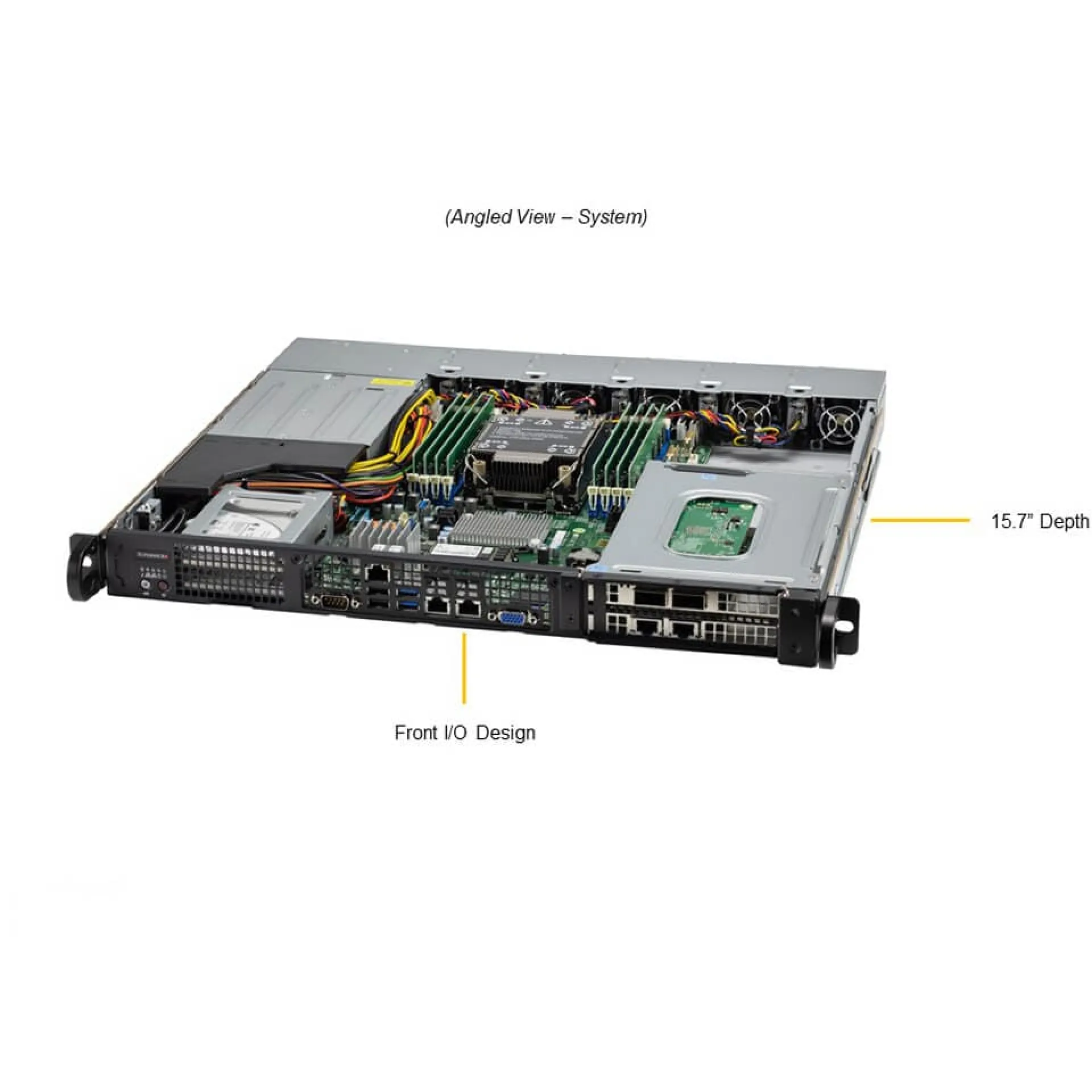 (Angled View – System)

15.7" Depth

Front I/O Design