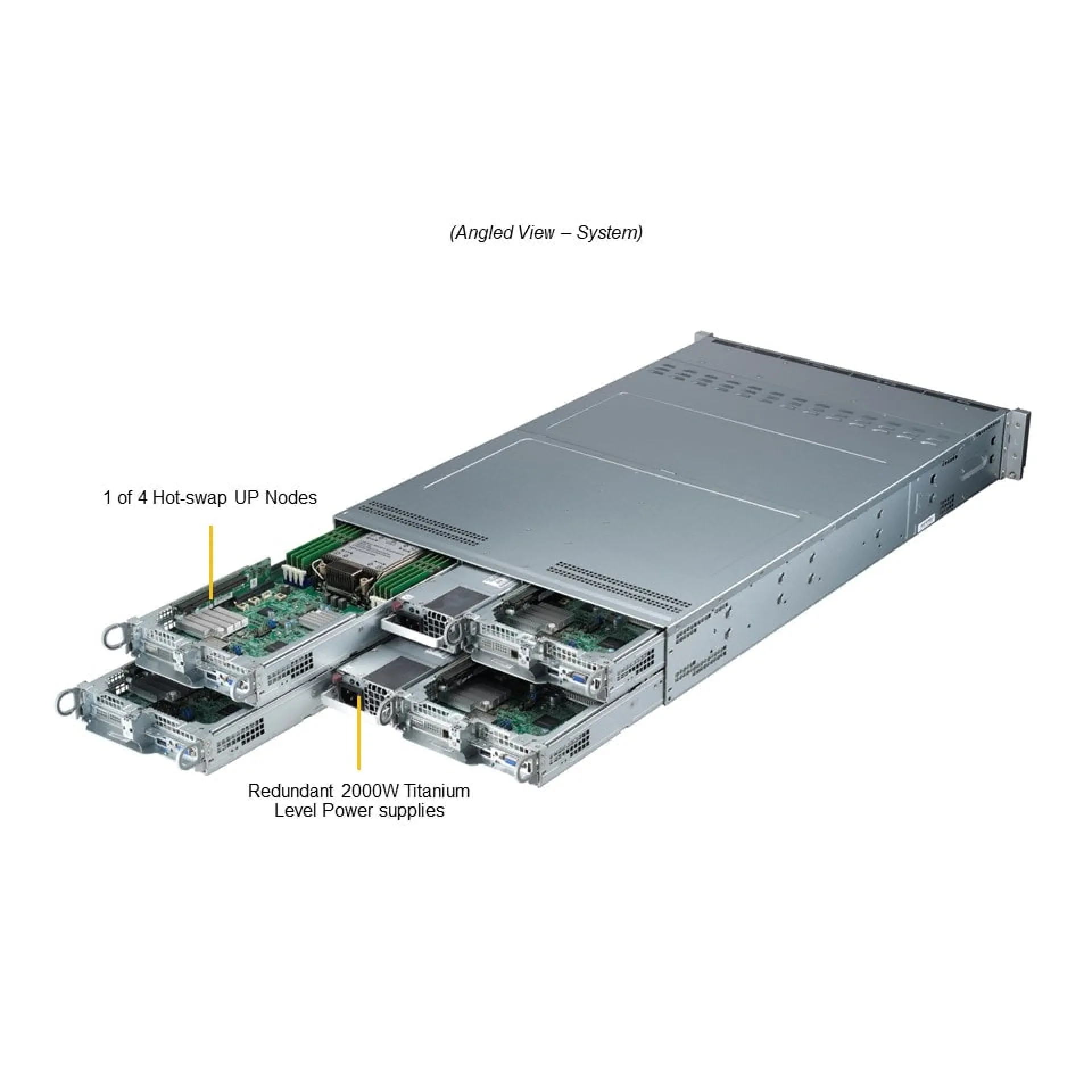 (Angled View – System)

1 of 4 Hot-swap UP Nodes

Redundant 2000W Titanium Level Power supplies