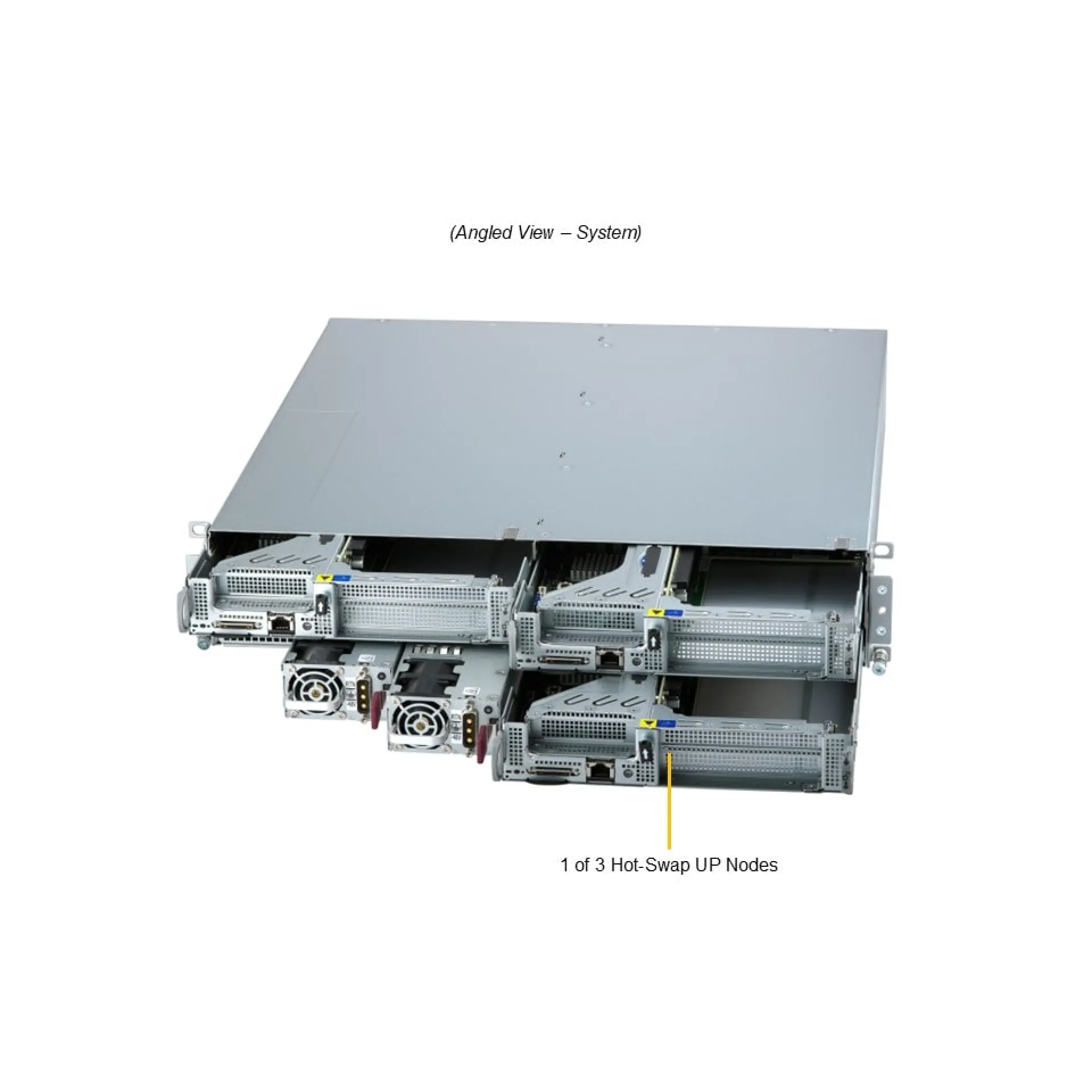 (Angled View – System)

1 of 3 Hot-Swap UP Nodes