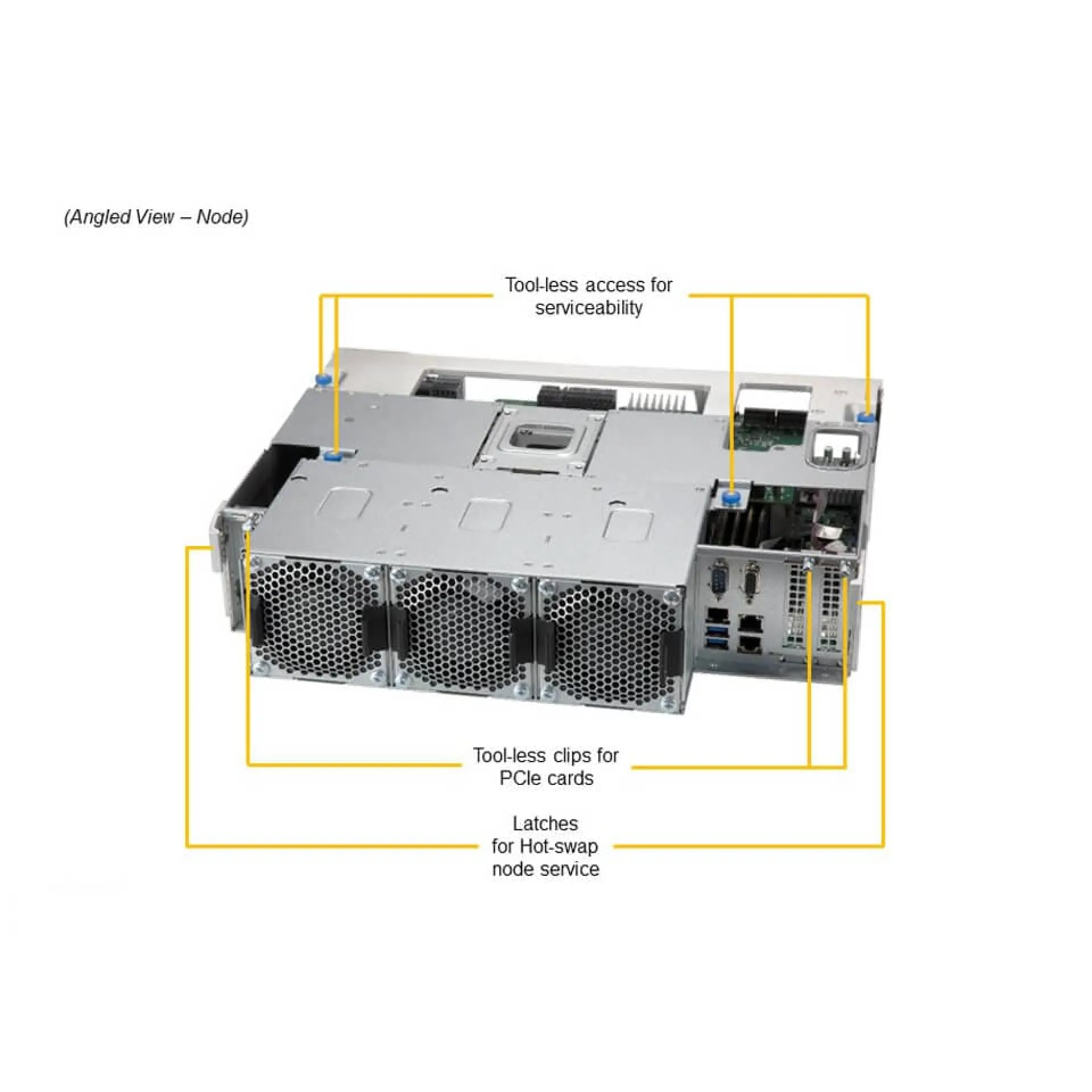 (Angled View – Node)

Tool-less access for serviceability

Tool-less clips for PCIe cards

Latches for Hot-swap node service