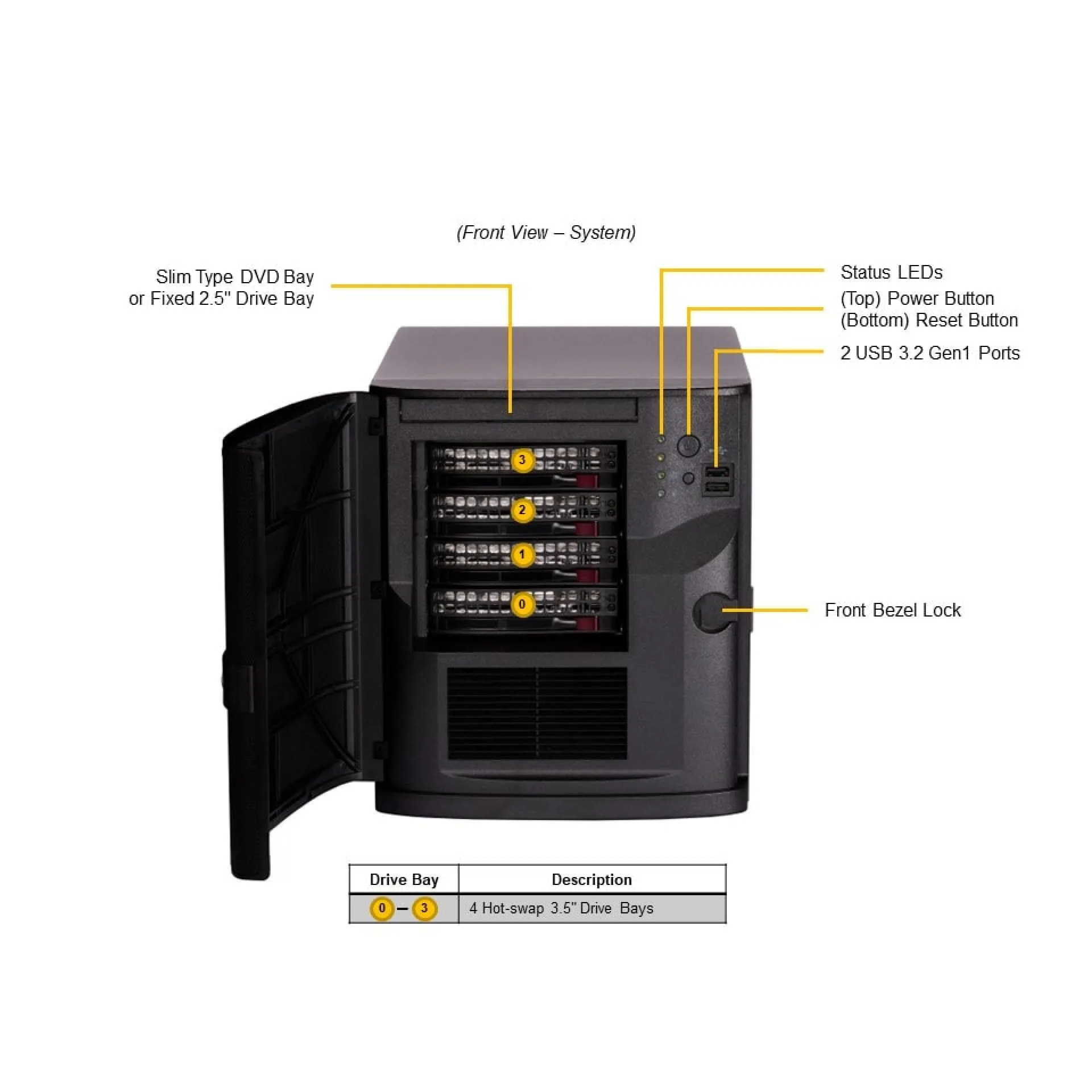 (Front View – System)

Slim Type DVD Bay
or Fixed 2.5" Drive Bay

Status LEDs
(Top) Power Button
(Bottom) Reset Button
2 USB 3.2 Gen1 Ports

3
2
1
0

Front Bezel Lock

| Drive Bay | Description |
|---|---|
| 0 – 3 | 4 Hot-swap 3.5" Drive Bays |