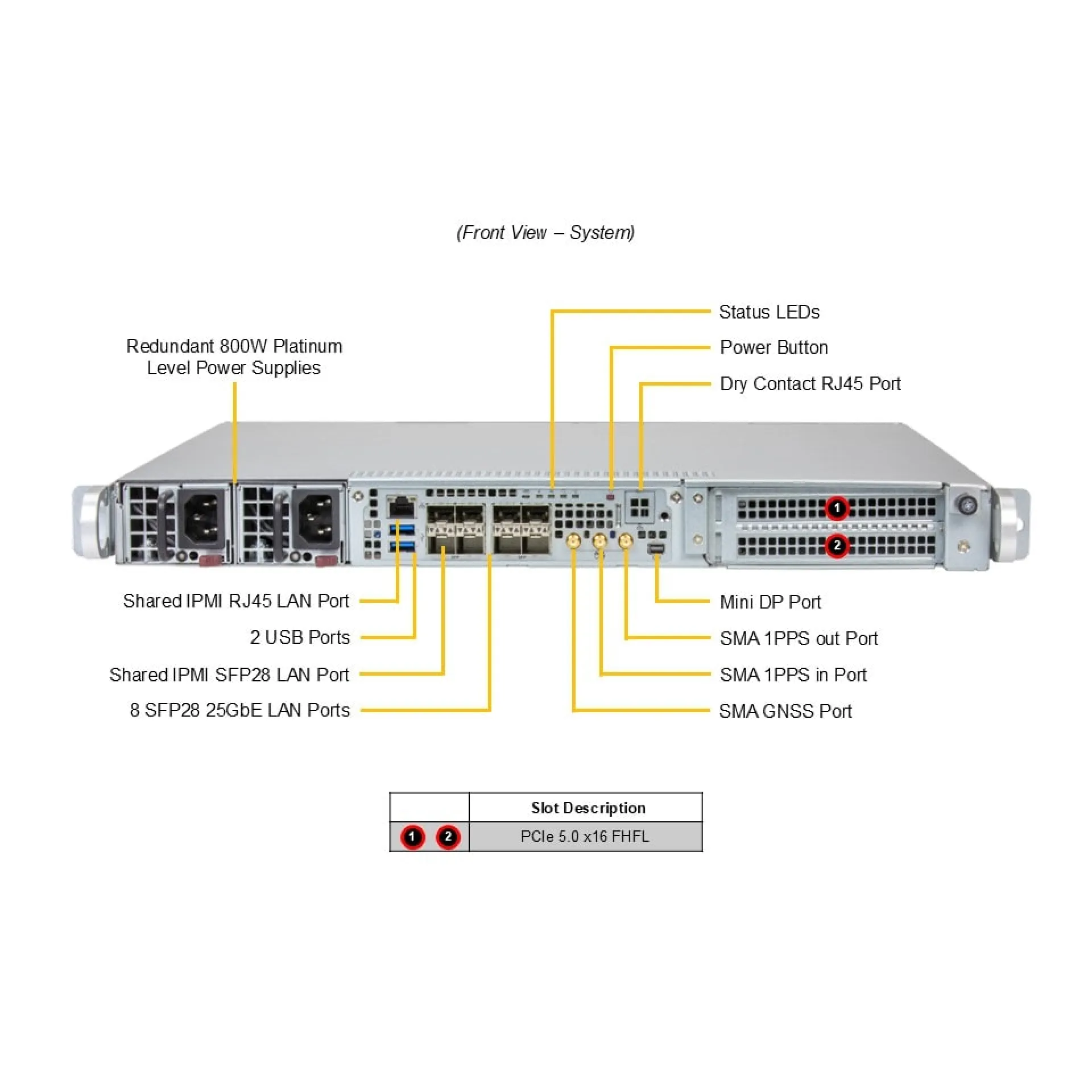 (Front View – System)

Redundant 800W Platinum Level Power Supplies

Status LEDs

Power Button

Dry Contact RJ45 Port

1

2

Shared IPMI RJ45 LAN Port

2 USB Ports

Shared IPMI SFP28 LAN Port

8 SFP28 25GbE LAN Ports

Mini DP Port

SMA 1PPS out Port

SMA 1PPS in Port

SMA GNSS Port

| | Slot Description |
|---|---|
| 1 2 | PCIe 5.0 x16 FHFL |