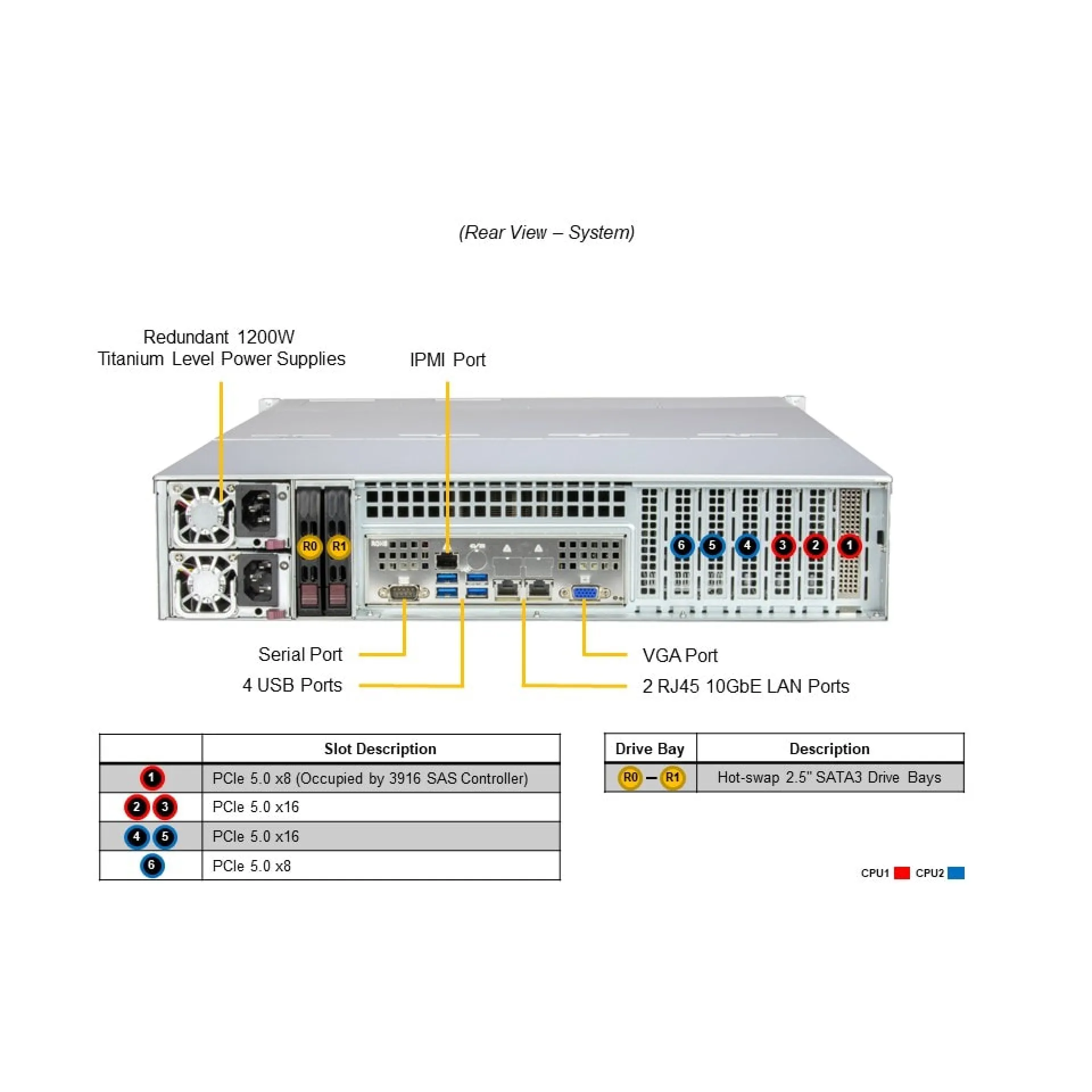 (Rear View – System)

Redundant 1200W Titanium Level Power Supplies

IPMI Port

R0 R1

6 5 4 3 2 1

Serial Port

4 USB Ports

VGA Port

2 RJ45 10GbE LAN Ports

| | Slot Description |
|---|---|
| 1 | PCIe 5.0 x8 (Occupied by 3916 SAS Controller) |
| 2 3 | PCIe 5.0 x16 |
| 4 5 | PCIe 5.0 x16 |
| 6 | PCIe 5.0 x8 |

| Drive Bay | Description |
|---|---|
| R0 – R1 | Hot-swap 2.5" SATA3 Drive Bays |

CPU1 CPU2