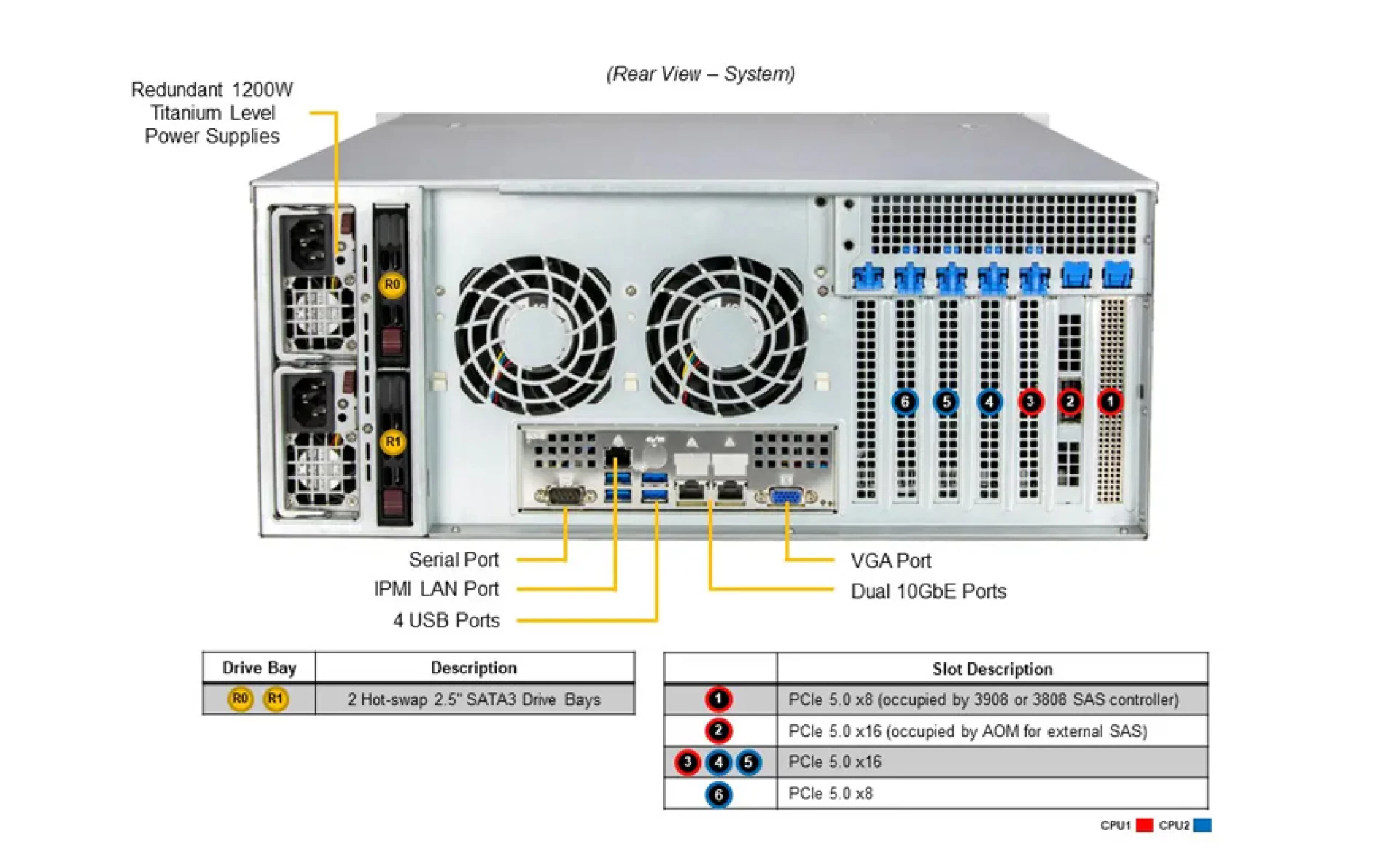 (Rear View – System)

Redundant 1200W Titanium Level Power Supplies

R0

R1

6 5 4 3 2 1

Serial Port

IPMI LAN Port

4 USB Ports

VGA Port

Dual 10GbE Ports

| Drive Bay | Description |
|---|---|
| R0 R1 | 2 Hot-swap 2.5" SATA3 Drive Bays |

| | Slot Description |
|---|---|
| 1 | PCIe 5.0 x8 (occupied by 3908 or 3808 SAS controller) |
| 2 | PCIe 5.0 x16 (occupied by AOM for external SAS) |
| 3 4 5 | PCIe 5.0 x16 |
| 6 | PCIe 5.0 x8 |

CPU1 CPU2