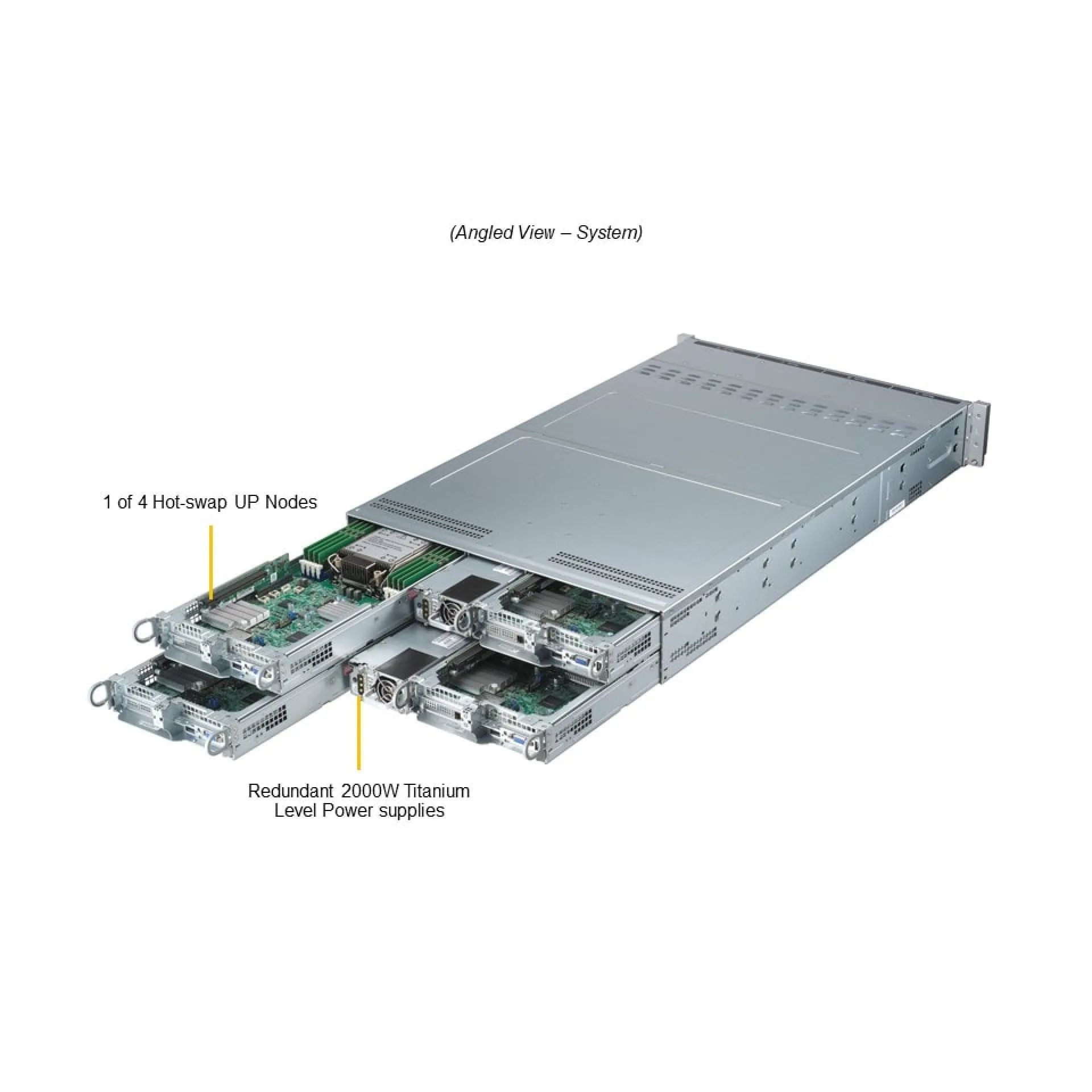 (Angled View – System)

1 of 4 Hot-swap UP Nodes

Redundant 2000W Titanium Level Power supplies