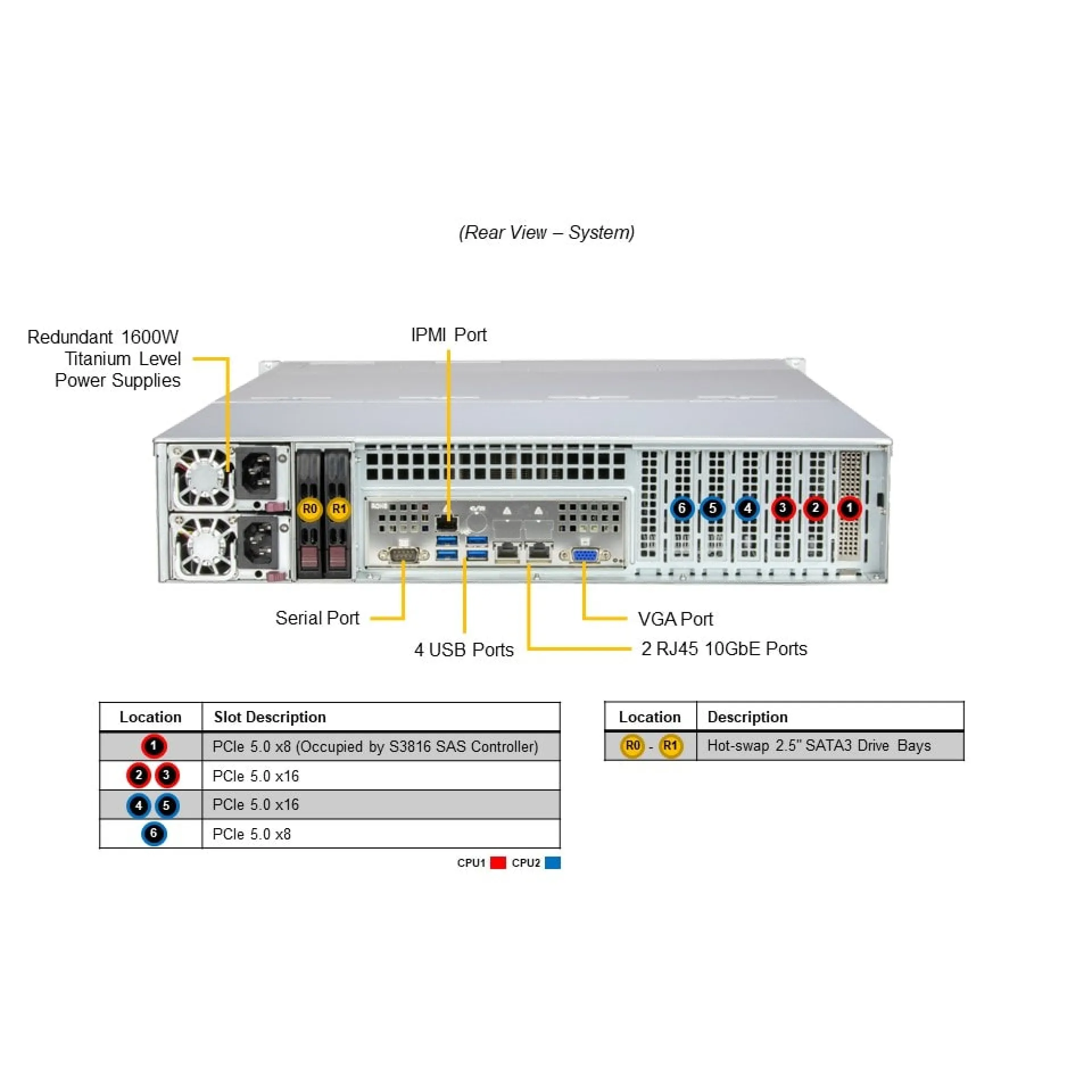 (Rear View – System)

Redundant 1600W Titanium Level Power Supplies

IPMI Port

R0 R1

6 5 4 3 2 1

Serial Port

4 USB Ports

VGA Port

2 RJ45 10GbE Ports

| Location | Slot Description |
|---|---|
| 1 | PCIe 5.0 x8 (Occupied by S3816 SAS Controller) |
| 2 3 | PCIe 5.0 x16 |
| 4 5 | PCIe 5.0 x16 |
| 6 | PCIe 5.0 x8 |

CPU1 CPU2

| Location | Description |
|---|---|
| R0 - R1 | Hot-swap 2.5" SATA3 Drive Bays |