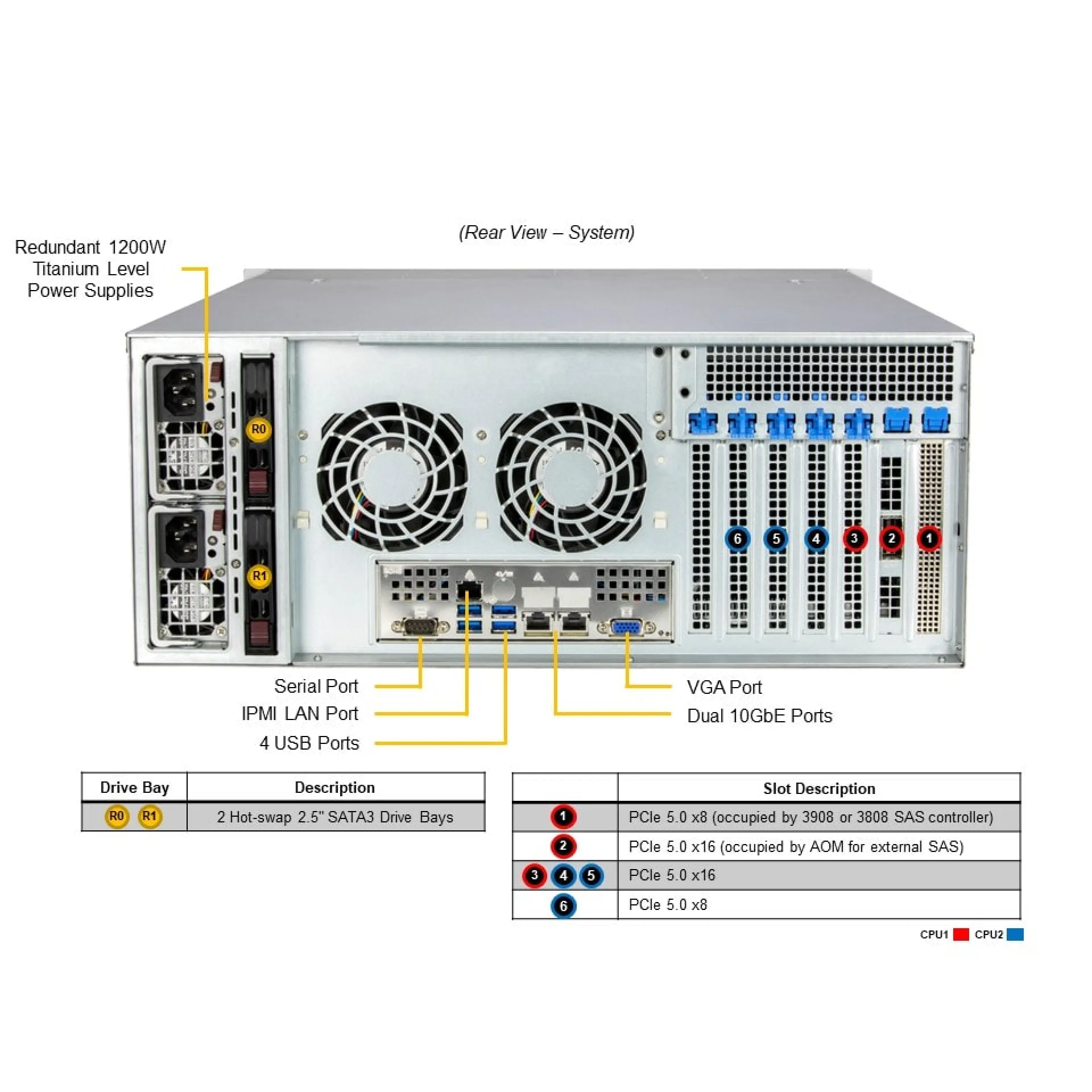 (Rear View – System)

Redundant 1200W Titanium Level Power Supplies

R0

R1

6 5 4 3 2 1

Serial Port

IPMI LAN Port

4 USB Ports

VGA Port

Dual 10GbE Ports

| Drive Bay | Description |
|---|---|
| R0 R1 | 2 Hot-swap 2.5" SATA3 Drive Bays |

| | Slot Description |
|---|---|
| 1 | PCIe 5.0 x8 (occupied by 3908 or 3808 SAS controller) |
| 2 | PCIe 5.0 x16 (occupied by AOM for external SAS) |
| 3 4 5 | PCIe 5.0 x16 |
| 6 | PCIe 5.0 x8 |

CPU1 CPU2