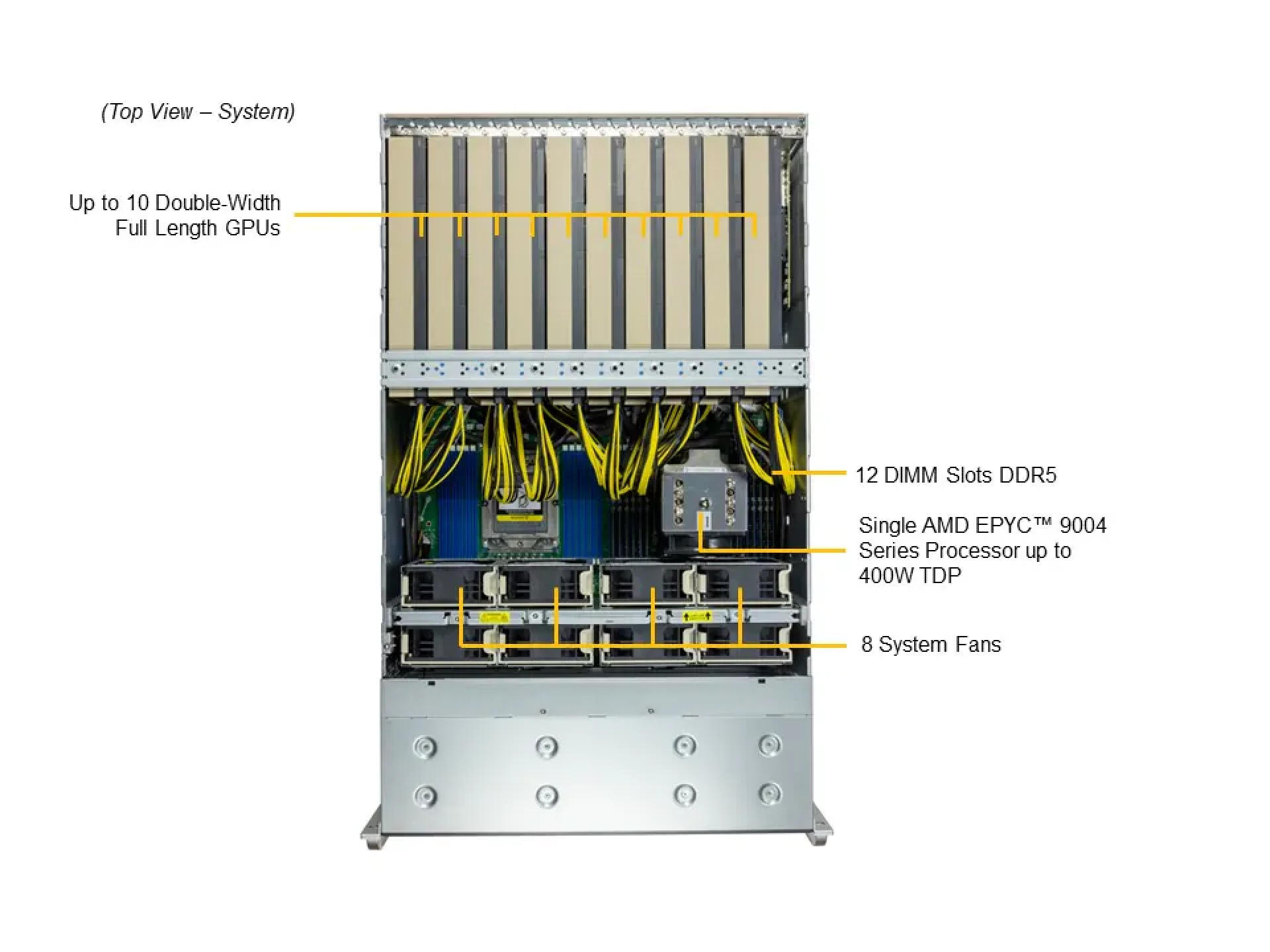 (Top View – System)

Up to 10 Double-Width Full Length GPUs

12 DIMM Slots DDR5

Single AMD EPYC™ 9004 Series Processor up to 400W TDP

8 System Fans